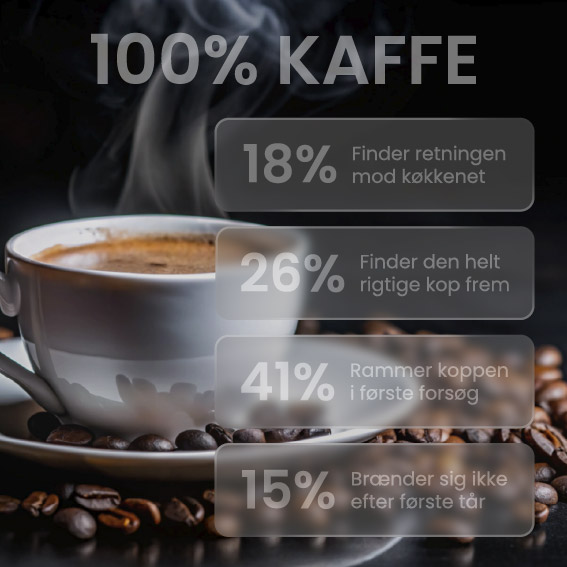 100% KAFFE

18% Finder retningen mod køkkenet

26% Finder den helt rigtige kop frem

41% Rammer koppen i første forsøg

15% Brænder sig ikke efter første tår