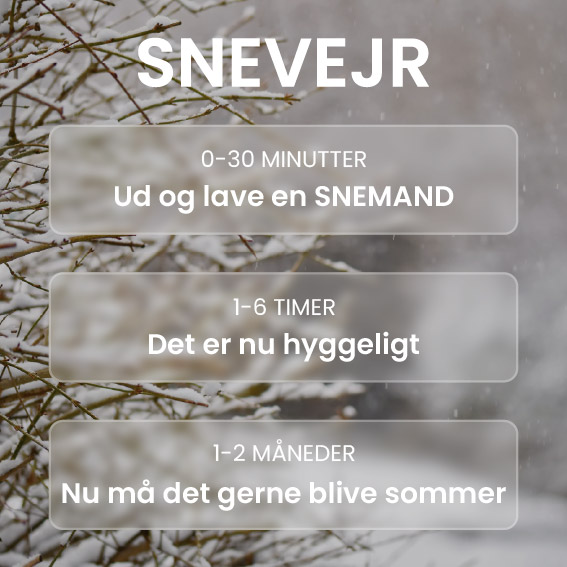 SNEVEJR

0-30 MINUTTER
Ud og lave en SNEMAND

1-6 TIMER
Det er nu hyggeligt

1-2 MÅNEDER
Nu må det gerne blive sommer